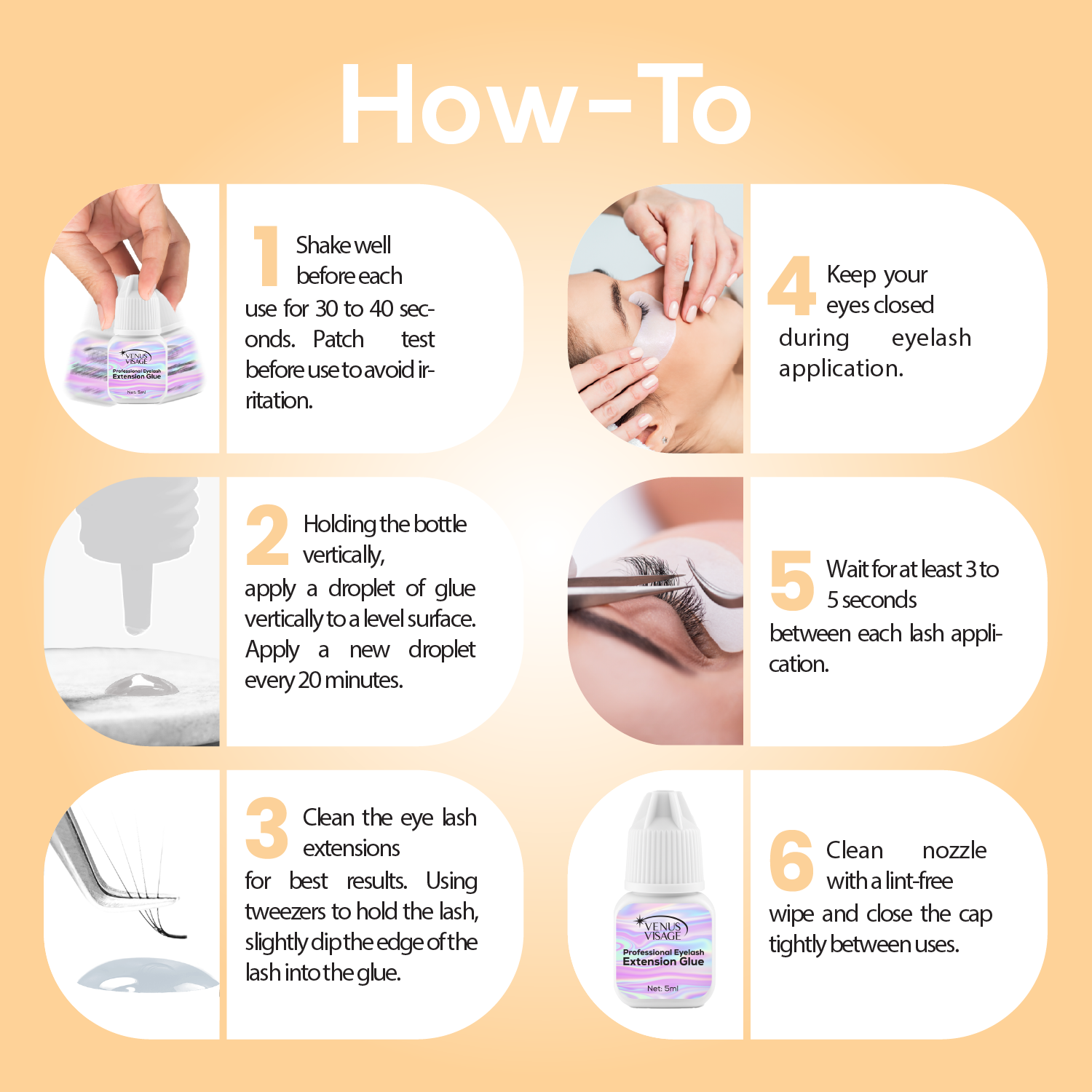 How-To

VENUS VISAGE
Professional Eyelash
Extension Glue
Net: 5ml

1 Shake well before each use for 30 to 40 seconds. Patch test before use to avoid irritation.

2 Holding the bottle vertically, apply a droplet of glue vertically to a level surface. Apply a new droplet every 20 minutes.

3 Clean the eye lash extensions for best results. Using tweezers to hold the lash, slightly dip the edge of the lash into the glue.

4 Keep your eyes closed during eyelash application.

5 Wait for at least 3 to 5 seconds between each lash application.

VENUS VISAGE
Professional Eyelash
Extension Glue
Net: 5ml

6 Clean nozzle with a lint-free wipe and close the cap tightly between uses.